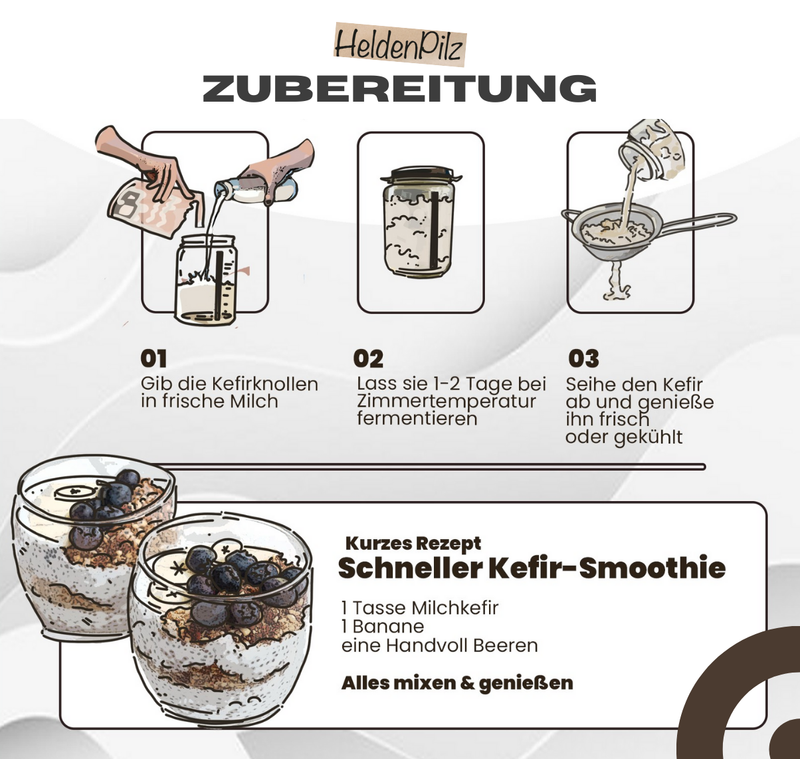 HeldenPilz
ZUBEREITUNG

01
Gib die Kefirknollen in frische Milch

02
Lass sie 1-2 Tage bei Zimmertemperatur fermentieren

03
Seihe den Kefir ab und genieße ihn frisch oder gekühlt

Kurzes Rezept
Schneller Kefir-Smoothie

1 Tasse Milchkefir
1 Banane
eine Handvoll Beeren

Alles mixen & genießen